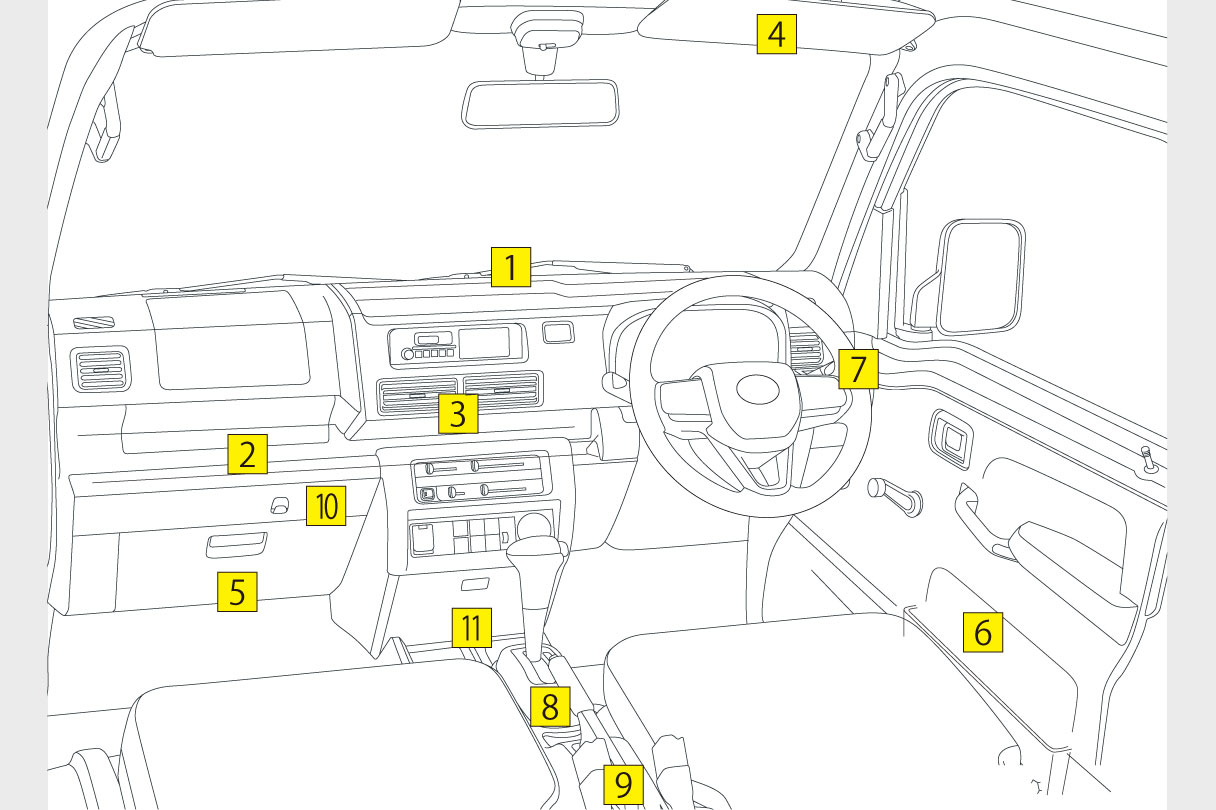 4
1
7
3
2
10
5
11
6
8
9