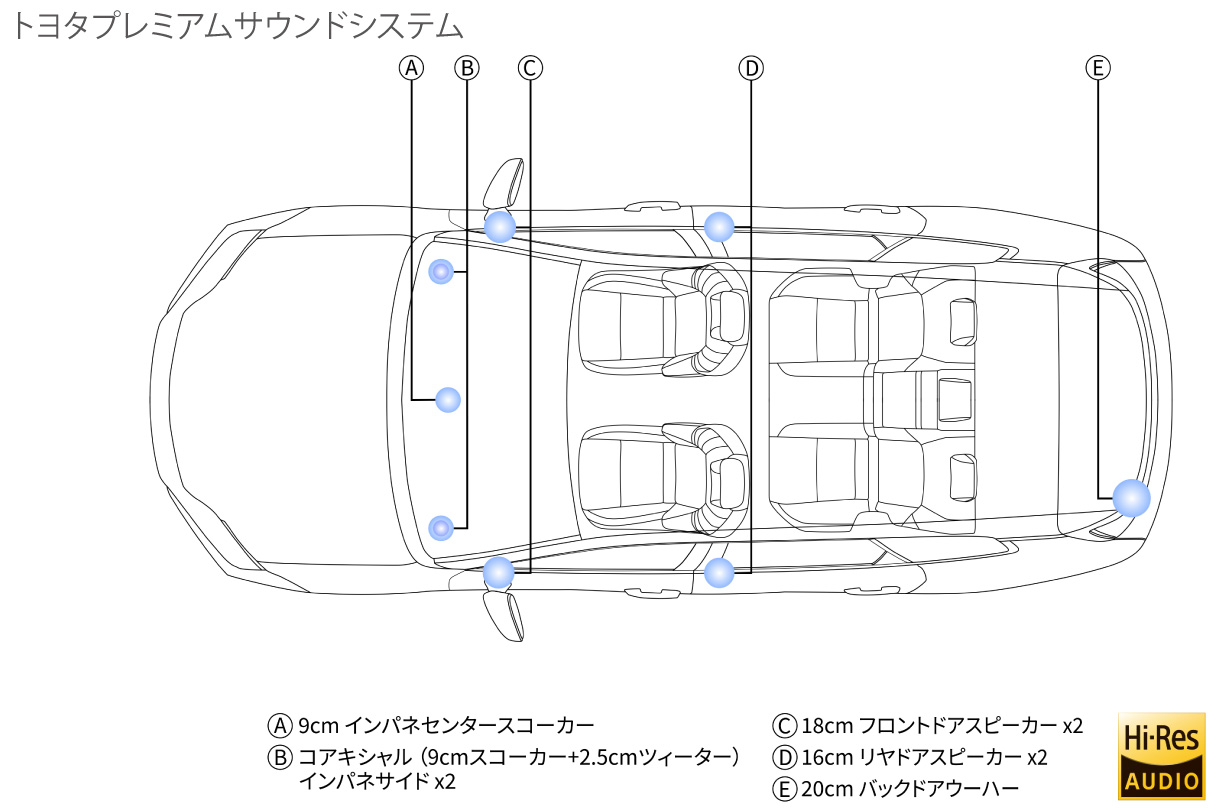 トヨタプレミアムサウンドシステム

Ⓐ Ⓑ Ⓒ Ⓓ Ⓔ

Ⓐ 9cm インパネセンタースコーカー
Ⓑ コアキシャル（9cmスコーカー+2.5cmツィーター）インパネサイド x2

Ⓒ 18cm フロントドアスピーカー x2
Ⓓ 16cm リヤドアスピーカー x2
Ⓔ 20cm バックドアウーハー

Hi-Res AUDIO